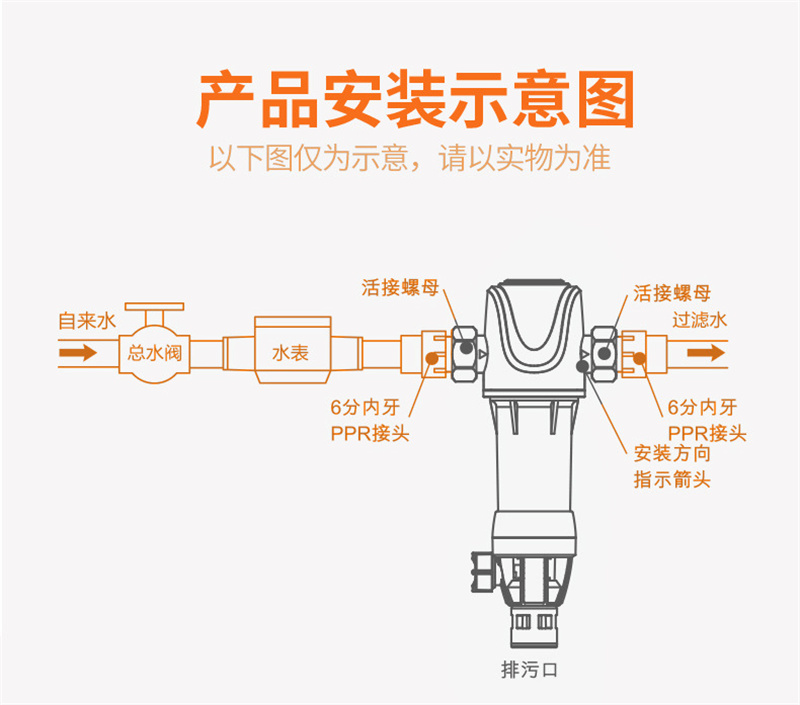 产品安装示意图

以下图仅为示意，请以实物为准

自来水

总水阀

水表

活接螺母

6分内牙
PPR接头

活接螺母

过滤水

6分内牙
PPR接头

安装方向
指示箭头

排污口